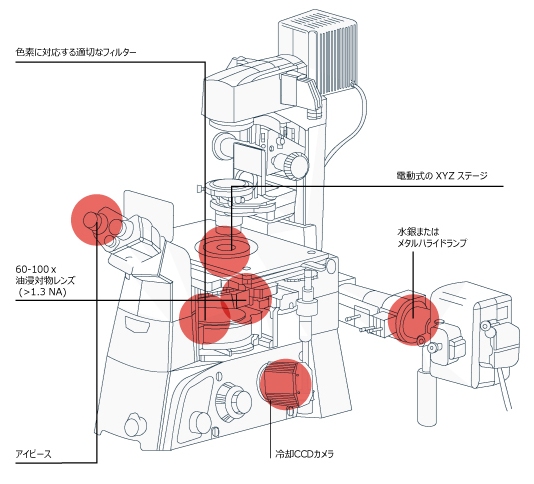 色素に対応する適切なフィルター

電動式の XYZ ステージ

水銀または
メタルハライドランプ

60-100 x
油浸対物レンズ
（>1.3 NA)

アイピース

冷却CCDカメラ